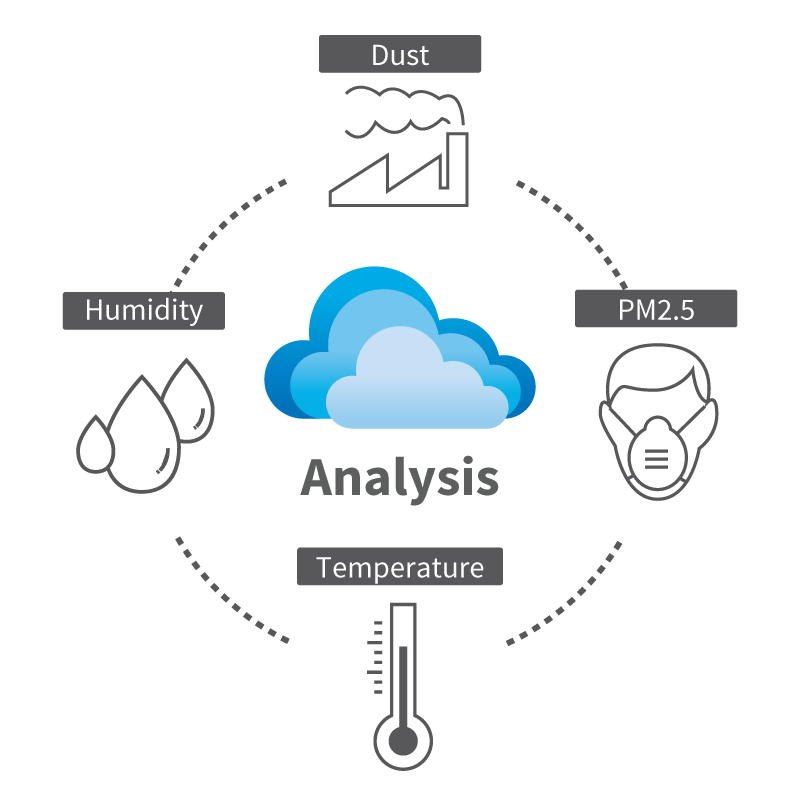 Dust

Humidity

PM2.5

Analysis

Temperature